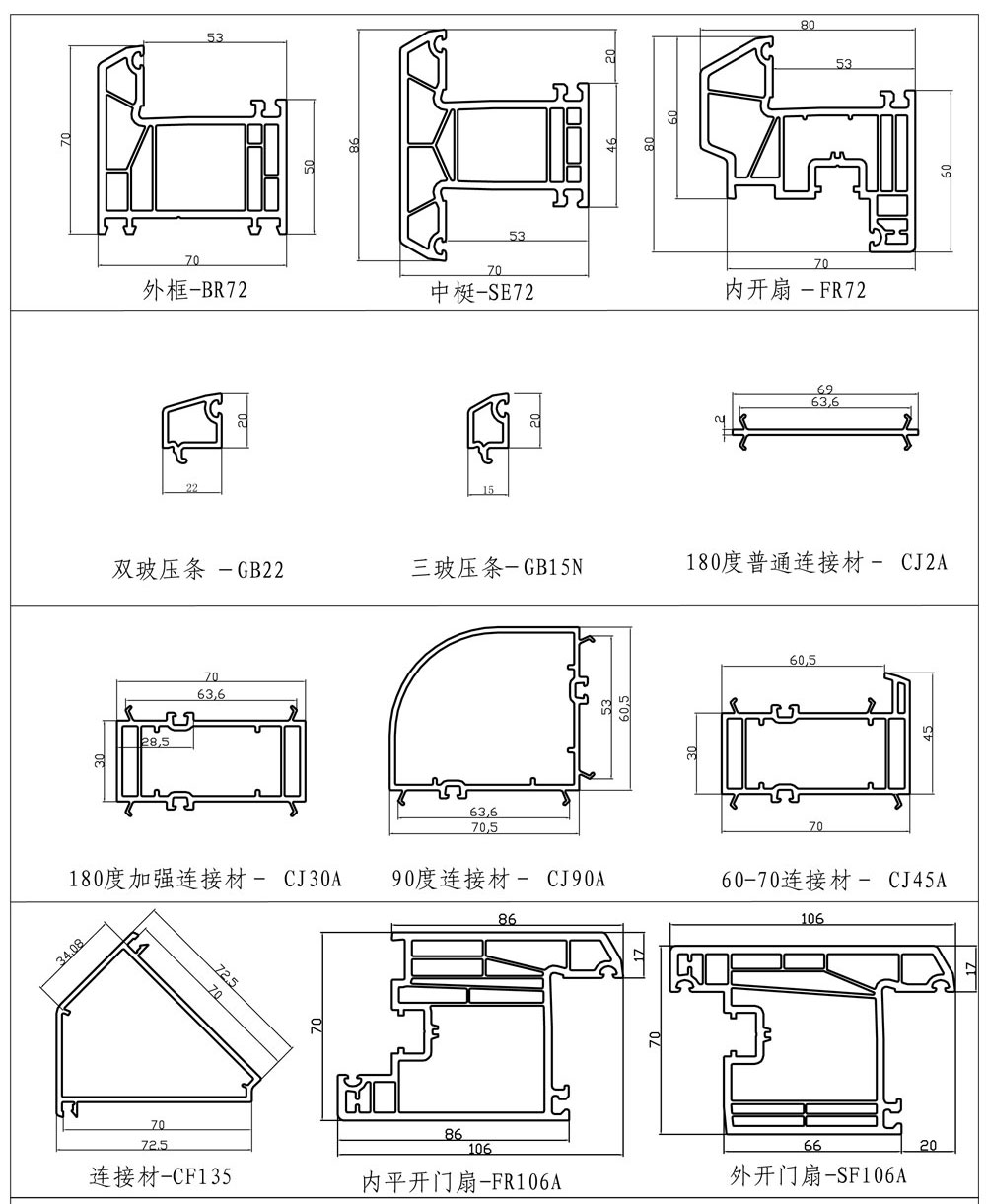 53
70
50
70
外框-BR72

20
86
46
53
70
中梃-SE72

80
53
60
80
60
70
内开扇 －FR72

20
22
双玻压条 －GB22

20
15
三玻压条－GB15N

69
63,6
2
180度普通连接材－ CJ2A

70
63,6
28,5
30
180度加强连接材－ CJ30A

53
60,5
63,6
70,5
90度连接材－ CJ90A

60,5
30
45
70
60-70连接材－ CJ45A

34,08
72,5
70
70
72,5
连接材-CF135

86
17
70
86
106
内平开门扇-FR106A

106
17
70
66
20
外开门扇-SF106A